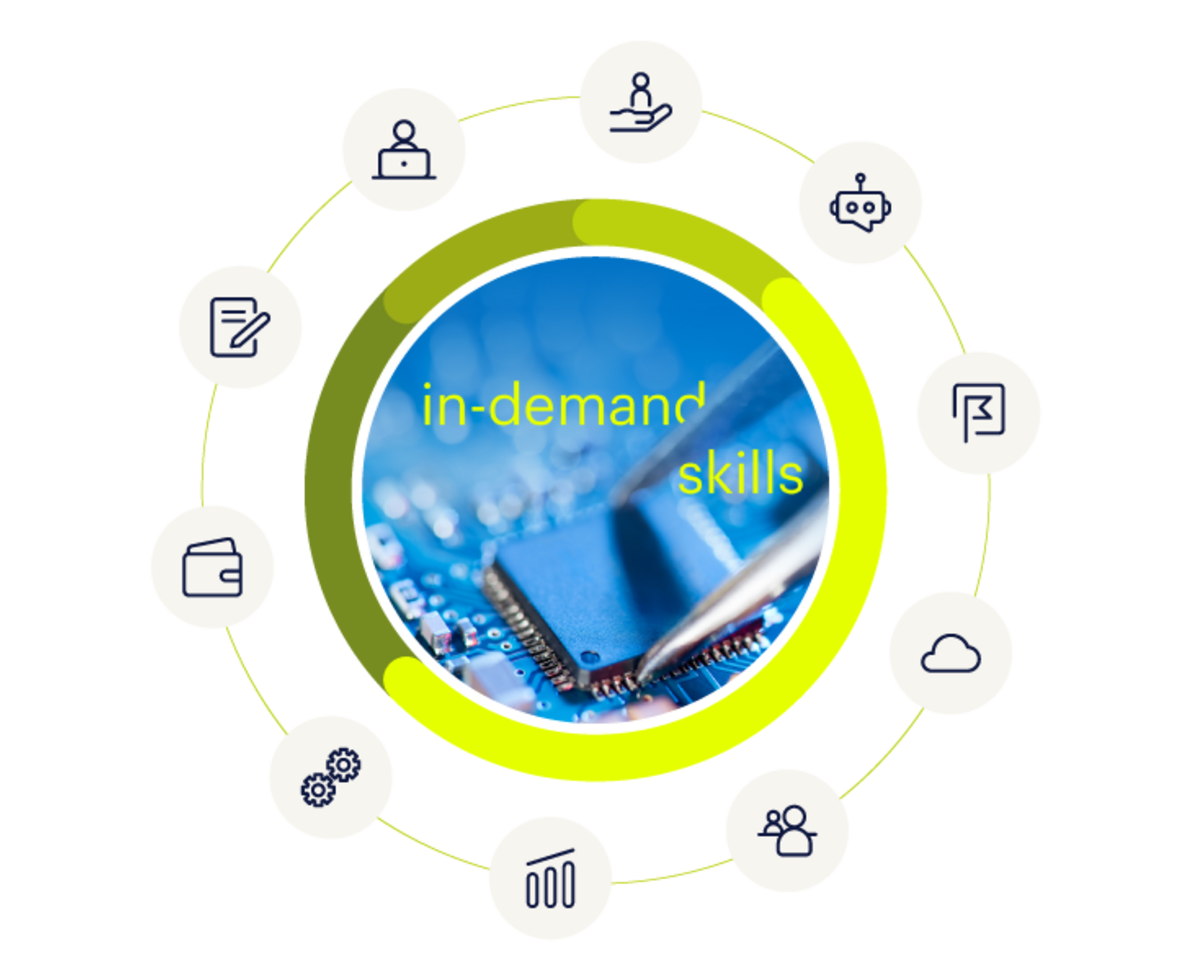 in-demand skills