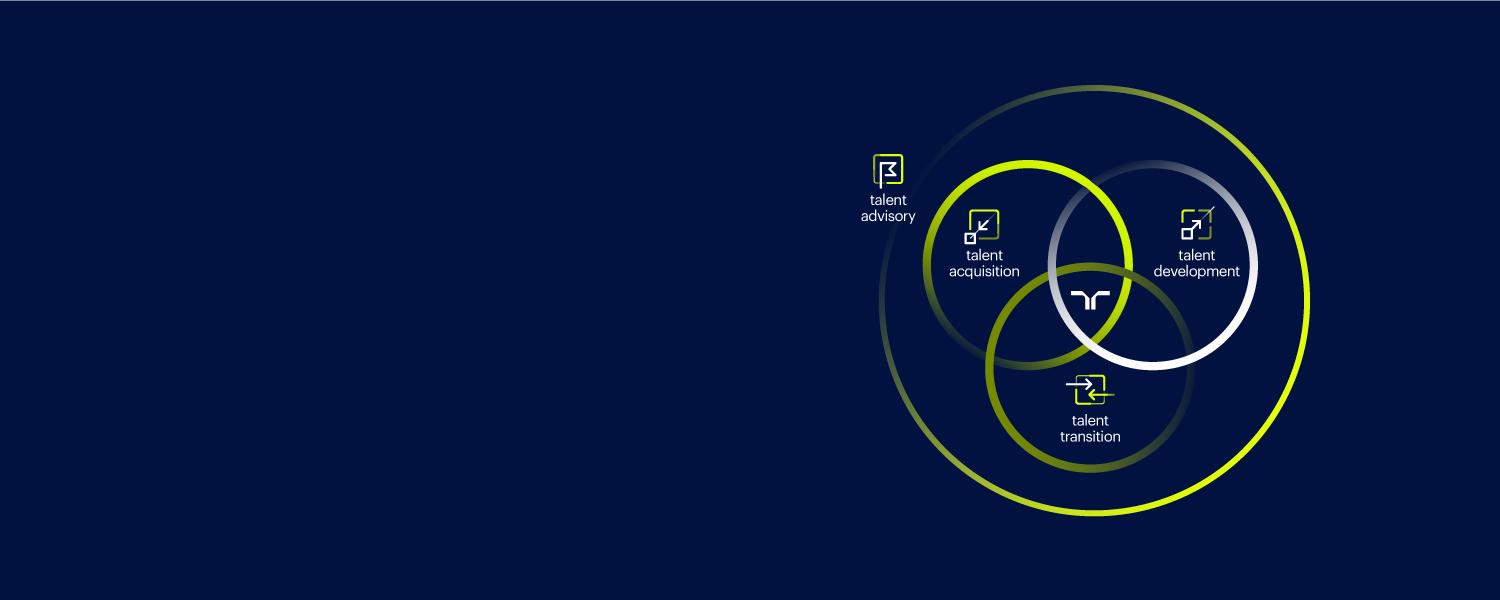 talent advisory

talent acquisition

talent development

talent transition